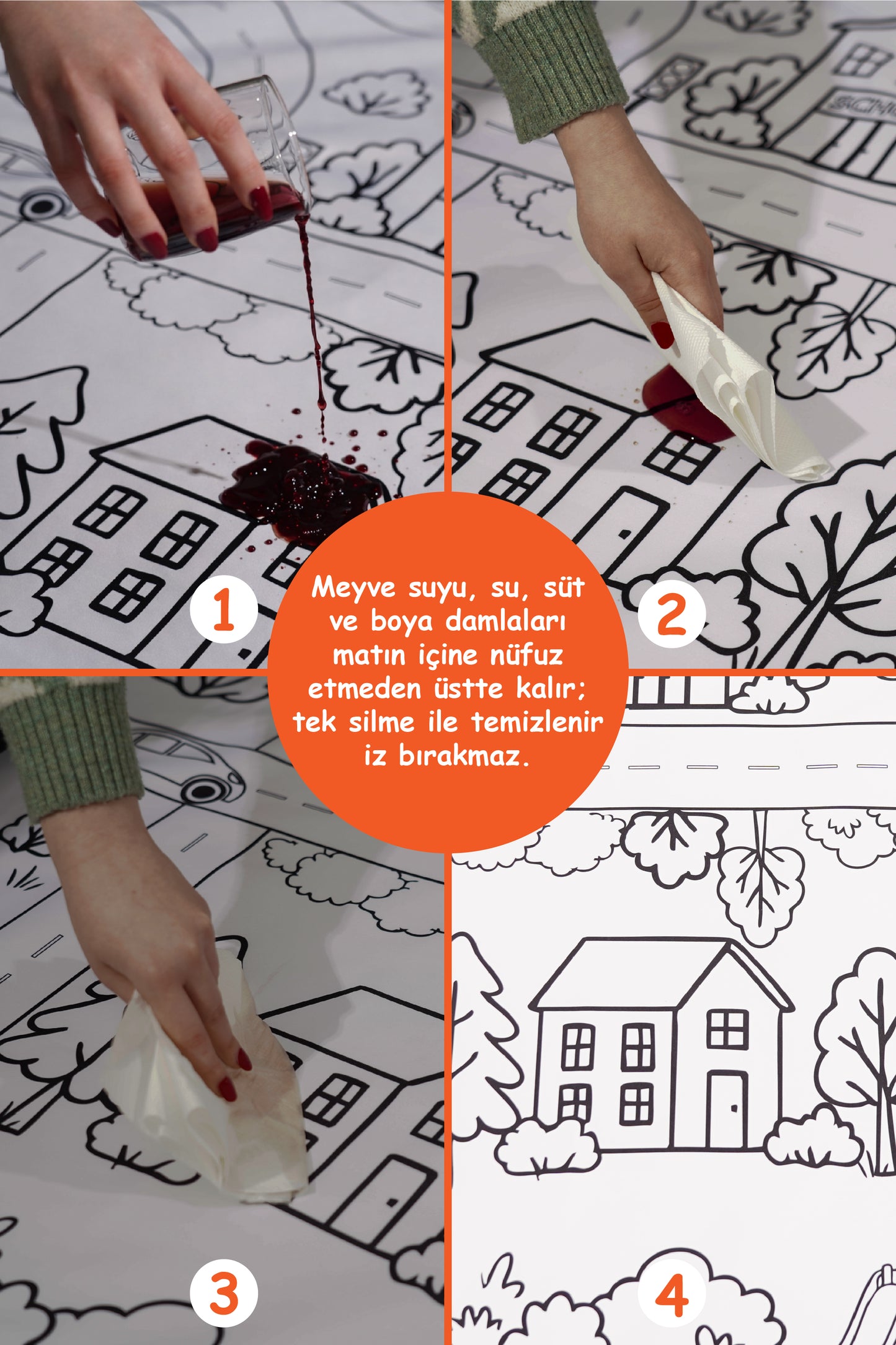 1

2

Meyve suyu, su, süt ve boya damlaları matın içine nüfuz etmeden üstte kalır; tek silme ile temizlenir iz bırakmaz.

3

4